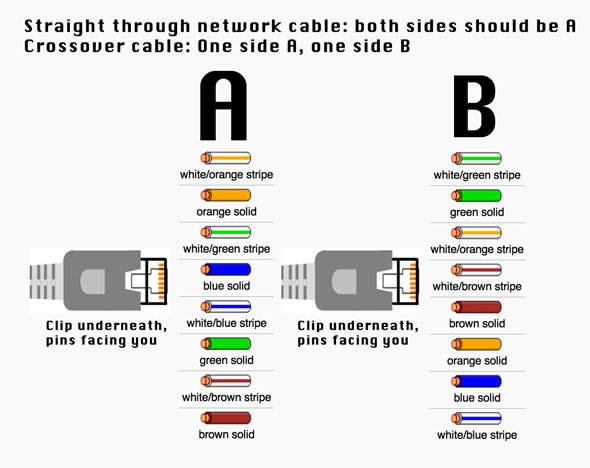 Straight through network cable: both sides should be A
Crossover cable: One side A, one side B

A

white/orange stripe
orange solid
white/green stripe
blue solid
white/blue stripe
green solid
white/brown stripe
brown solid

Clip underneath, pins facing you

B

white/green stripe
green solid
white/orange stripe
white/brown stripe
brown solid
orange solid
blue solid
white/blue stripe

Clip underneath, pins facing you