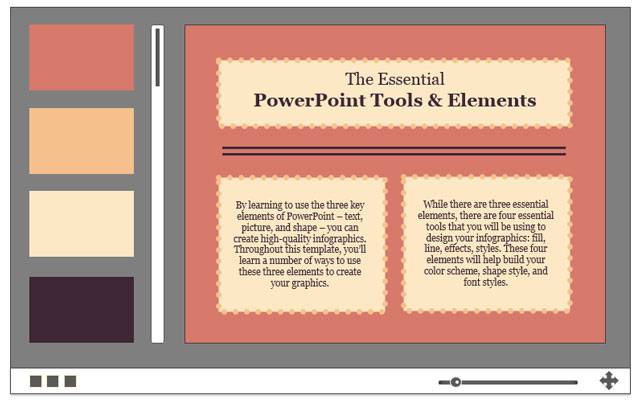 The Essential
PowerPoint Tools & Elements

By learning to use the three key elements of PowerPoint – text, picture, and shape – you can create high-quality infographics. Throughout this template, you'll learn a number of ways to use these three elements to create your graphics.

While there are three essential elements, there are four essential tools that you will be using to design your infographics: fill, line, effects, styles. These four elements will help build your color scheme, shape style, and font styles.