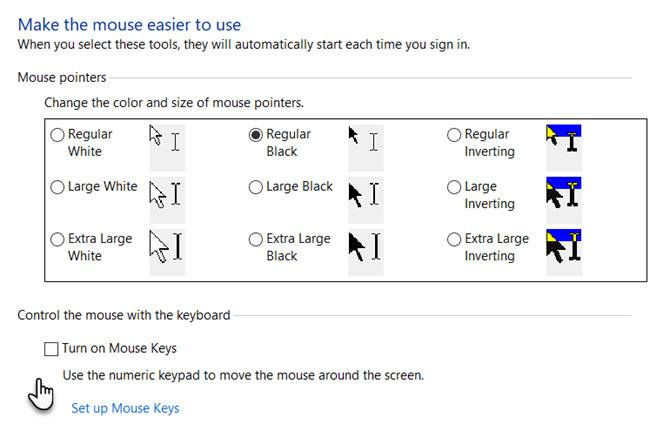 Make the mouse easier to use
When you select these tools, they will automatically start each time you sign in.

Mouse pointers

Change the color and size of mouse pointers.

Regular White

Regular Black

Regular Inverting

Large White

Large Black

Large Inverting

Extra Large White

Extra Large Black

Extra Large Inverting

Control the mouse with the keyboard

Turn on Mouse Keys

Use the numeric keypad to move the mouse around the screen.

Set up Mouse Keys