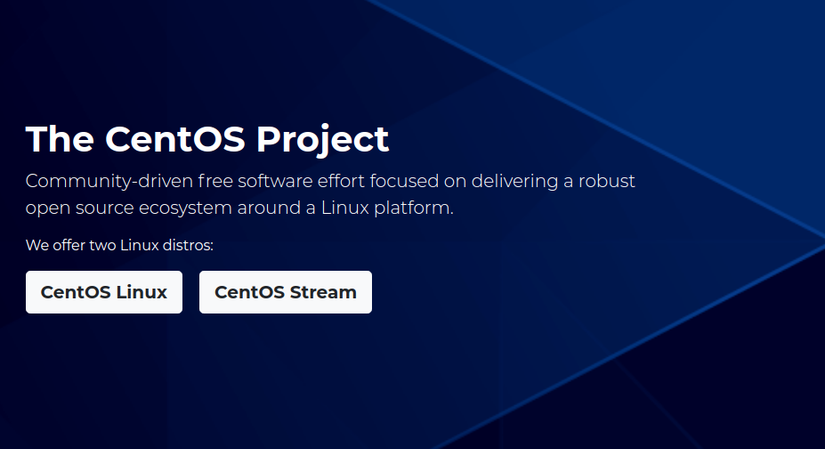 The CentOS Project

Community-driven free software effort focused on delivering a robust open source ecosystem around a Linux platform.

We offer two Linux distros:

CentOS Linux

CentOS Stream