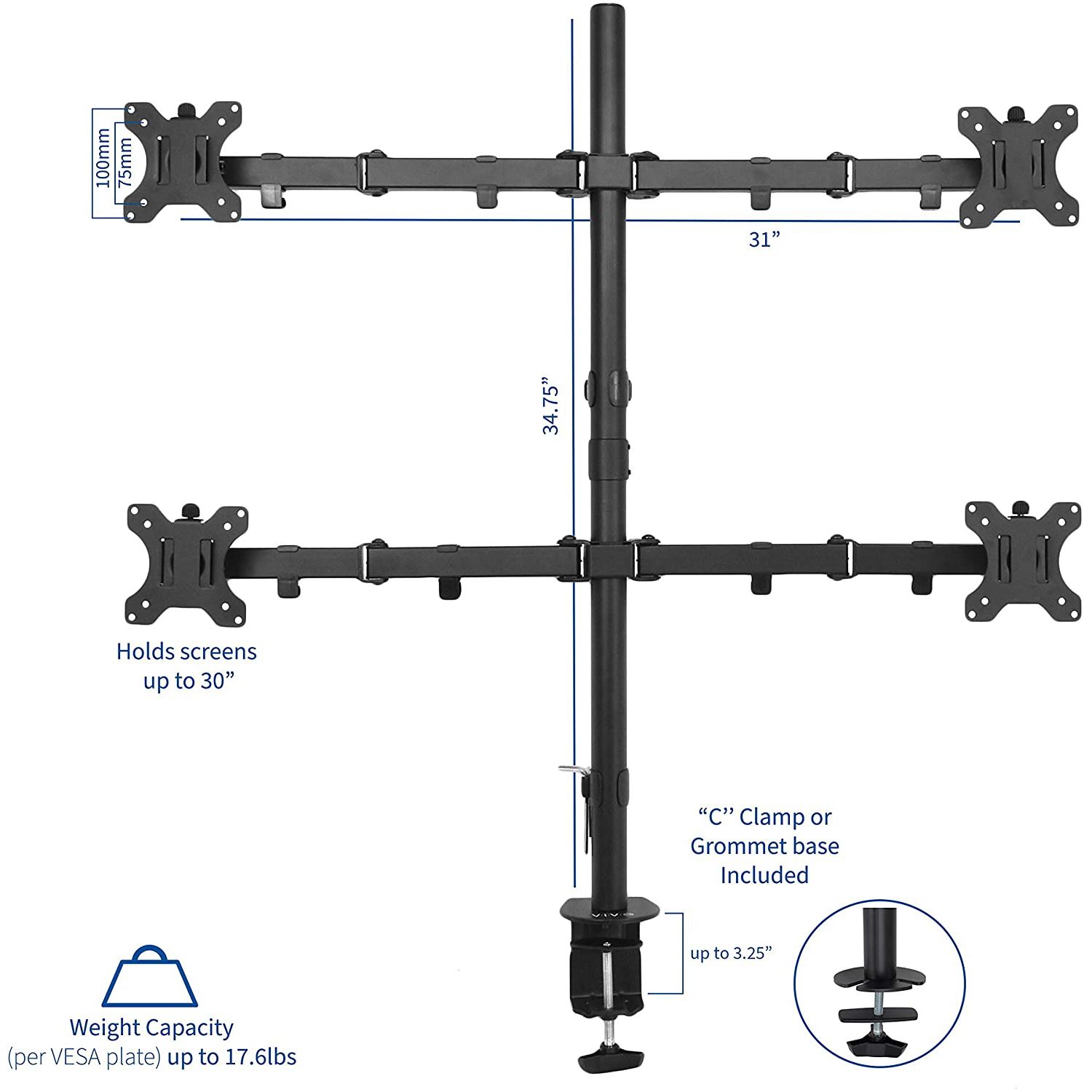 100mm
75mm

31”

34.75”

Holds screens up to 30”

“C’’ Clamp or Grommet base Included

VIVO

up to 3.25”

Weight Capacity
(per VESA plate) up to 17.6lbs