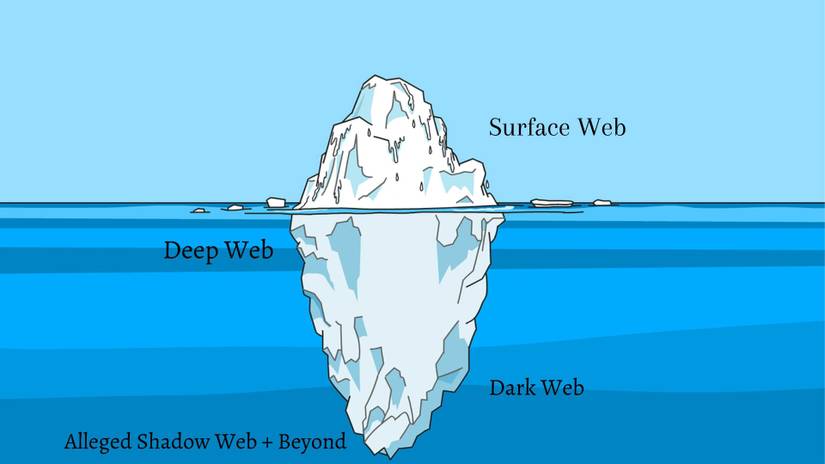 Surface Web

Deep Web

Dark Web

Alleged Shadow Web + Beyond