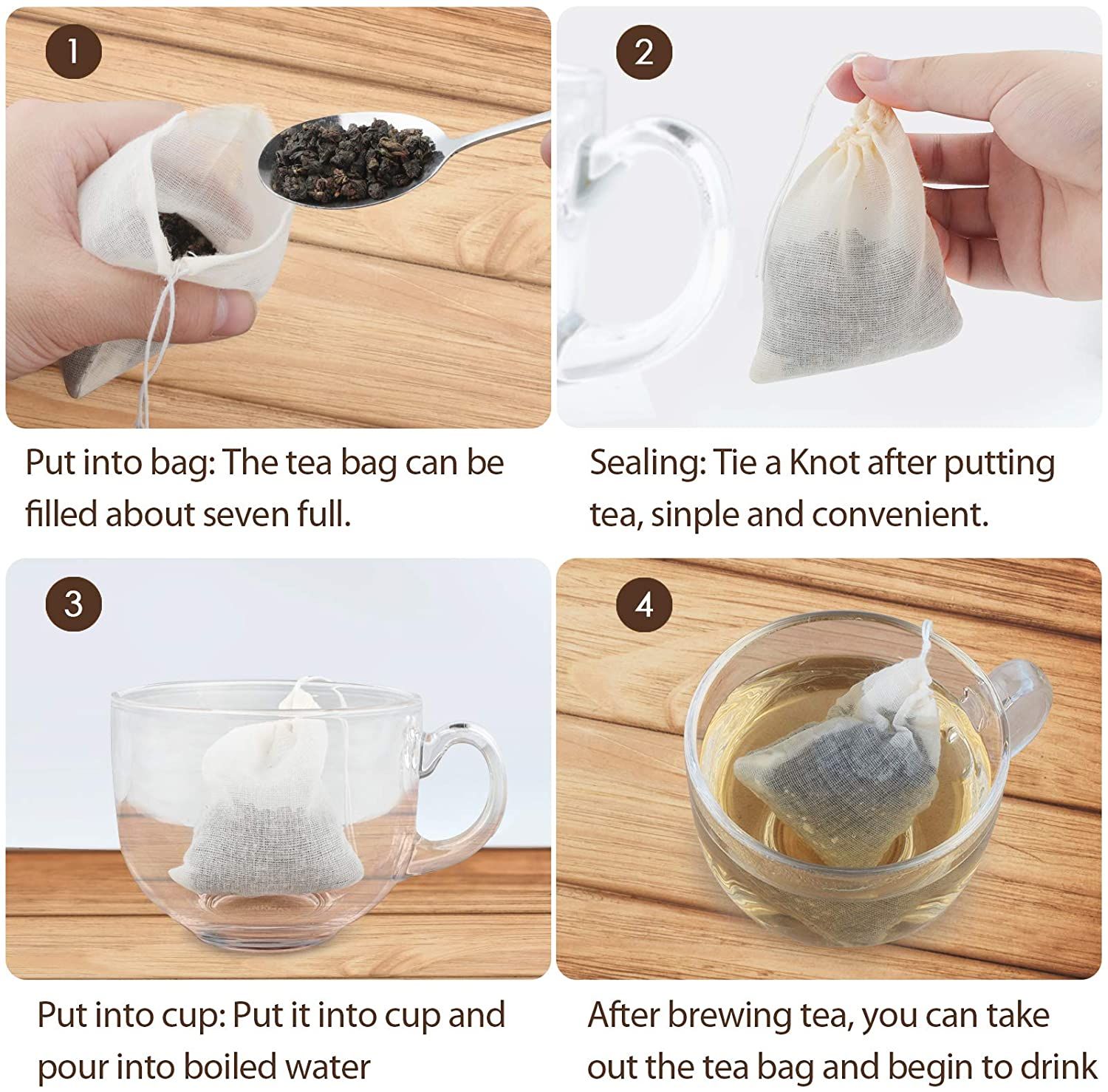 1

Put into bag: The tea bag can be filled about seven full.

2

Sealing: Tie a Knot after putting tea, sinple and convenient.

3

Put into cup: Put it into cup and pour into boiled water

4

After brewing tea, you can take out the tea bag and begin to drink