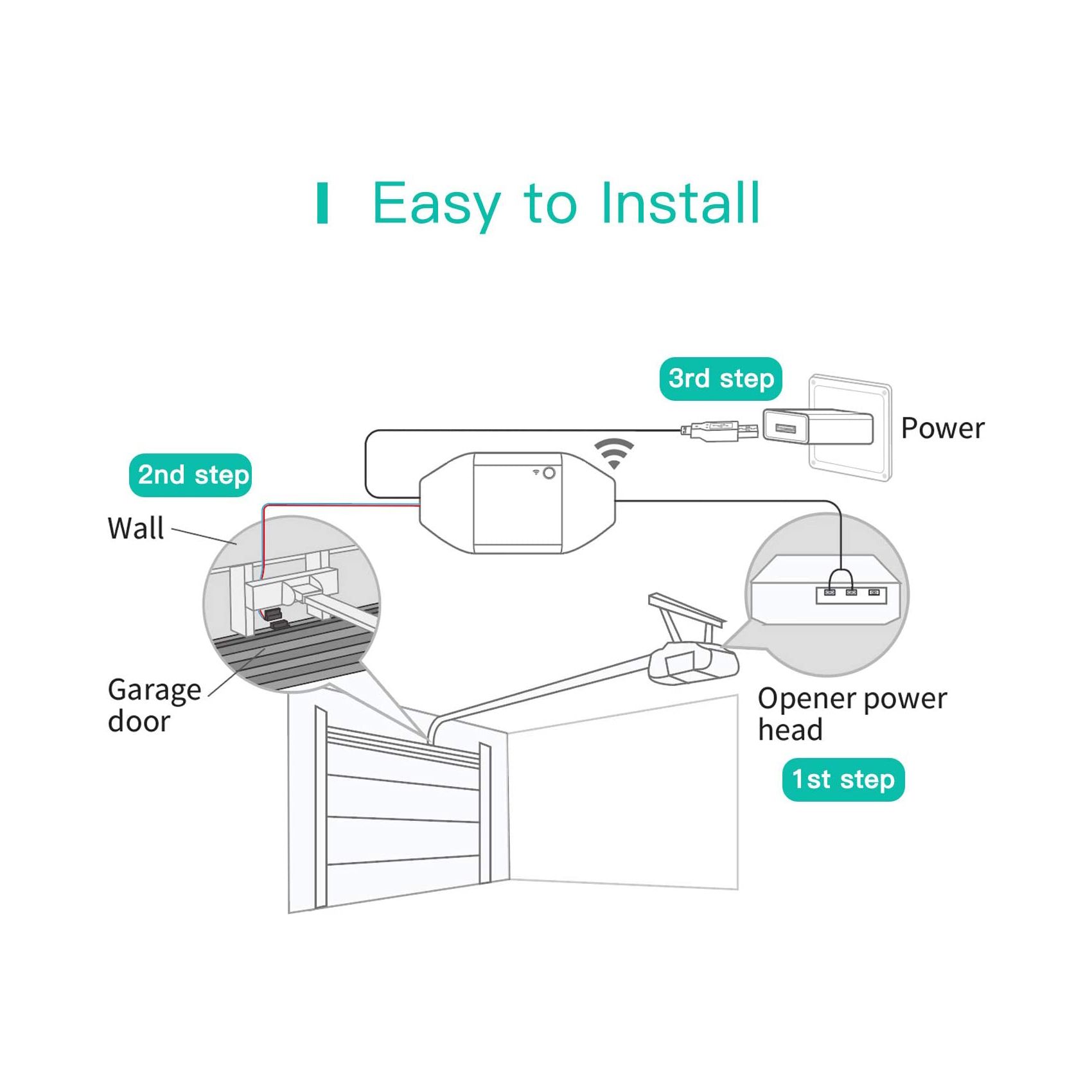 Easy to Install

3rd step

Power

2nd step

Wall

Garage door

Opener power head

1st step