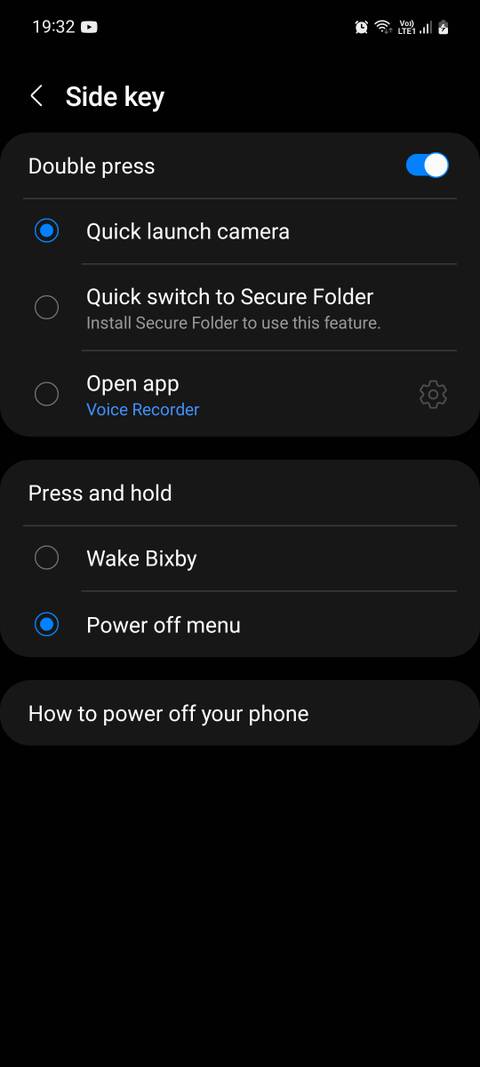 19:32

Vo)) LTE1

Side key

Double press

Quick launch camera

Quick switch to Secure Folder
Install Secure Folder to use this feature.

Open app
Voice Recorder

Press and hold

Wake Bixby

Power off menu

How to power off your phone