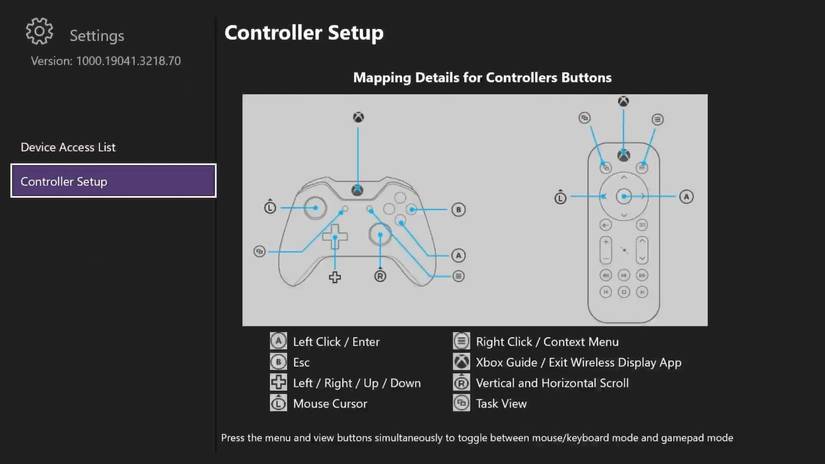 Settings
Version: 1000.19041.3218.70

Device Access List
Controller Setup

Controller Setup

Mapping Details for Controllers Buttons

L B A R L A

A Left Click / Enter
B Esc
Left / Right / Up / Down
L Mouse Cursor
Right Click / Context Menu
Xbox Guide / Exit Wireless Display App
R Vertical and Horizontal Scroll
Task View

Press the menu and view buttons simultaneously to toggle between mouse/keyboard mode and gamepad mode