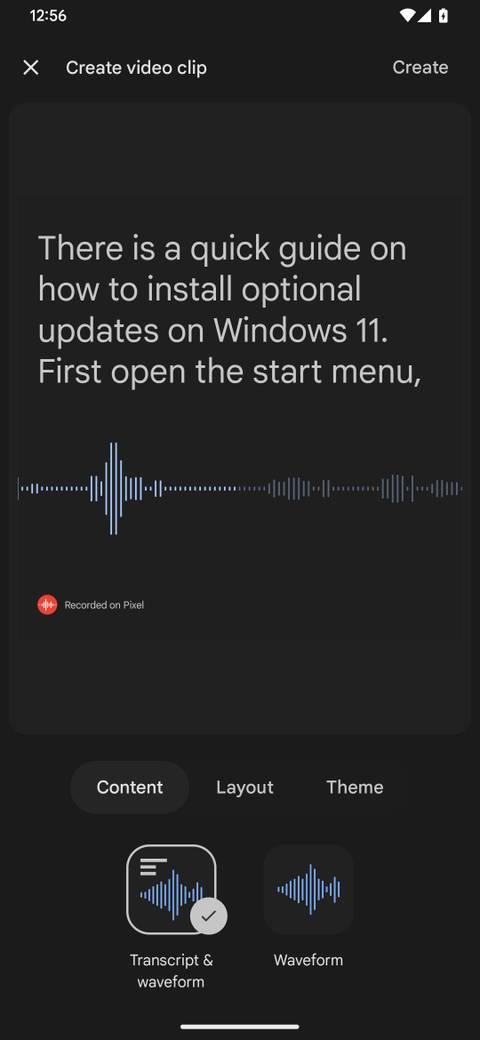 12:56

Create video clip

Create

There is a quick guide on how to install optional updates on Windows 11. First open the start menu,

Recorded on Pixel

Content

Layout

Theme

Transcript & waveform

Waveform