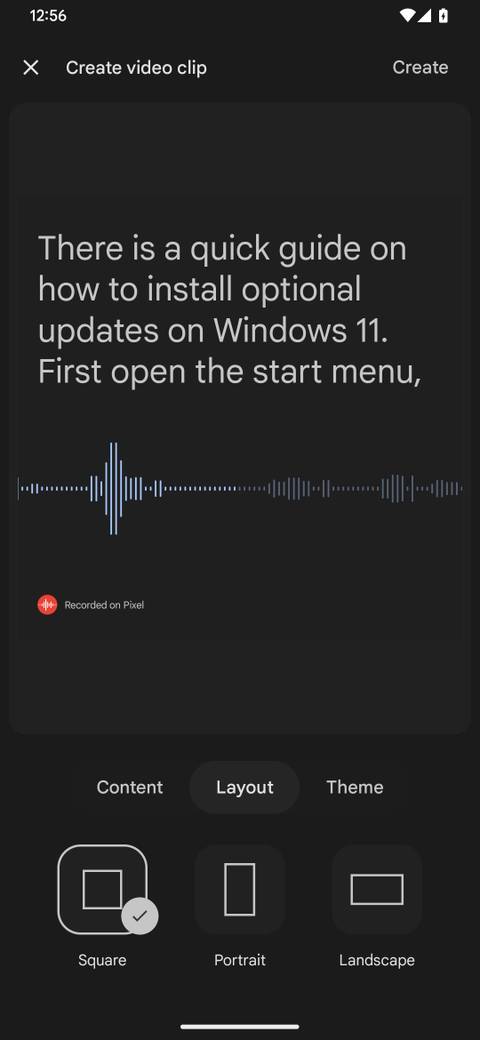 12:56

Create video clip

Create

There is a quick guide on how to install optional updates on Windows 11. First open the start menu,

Recorded on Pixel

Content Layout Theme

Square Portrait Landscape