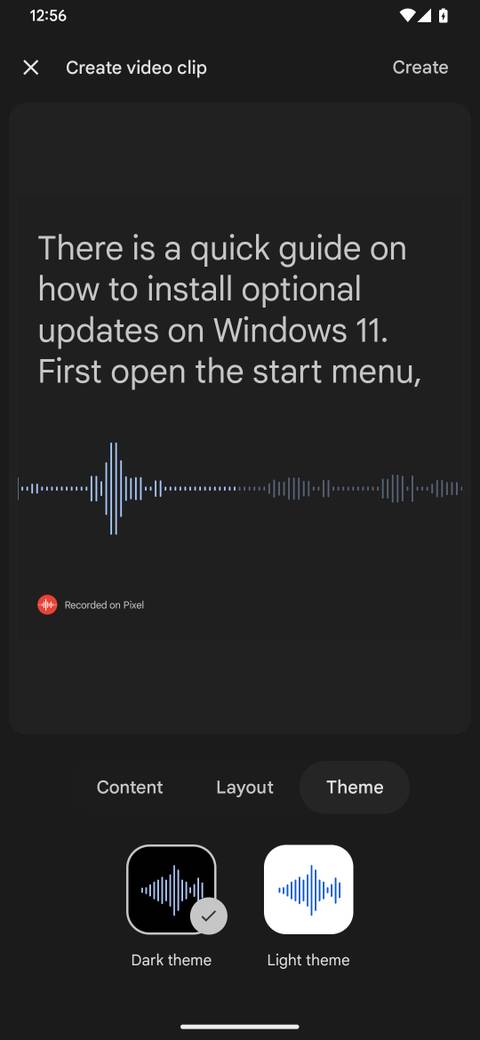 12:56

Create video clip

Create

There is a quick guide on how to install optional updates on Windows 11. First open the start menu,

Recorded on Pixel

Content

Layout

Theme

Dark theme

Light theme