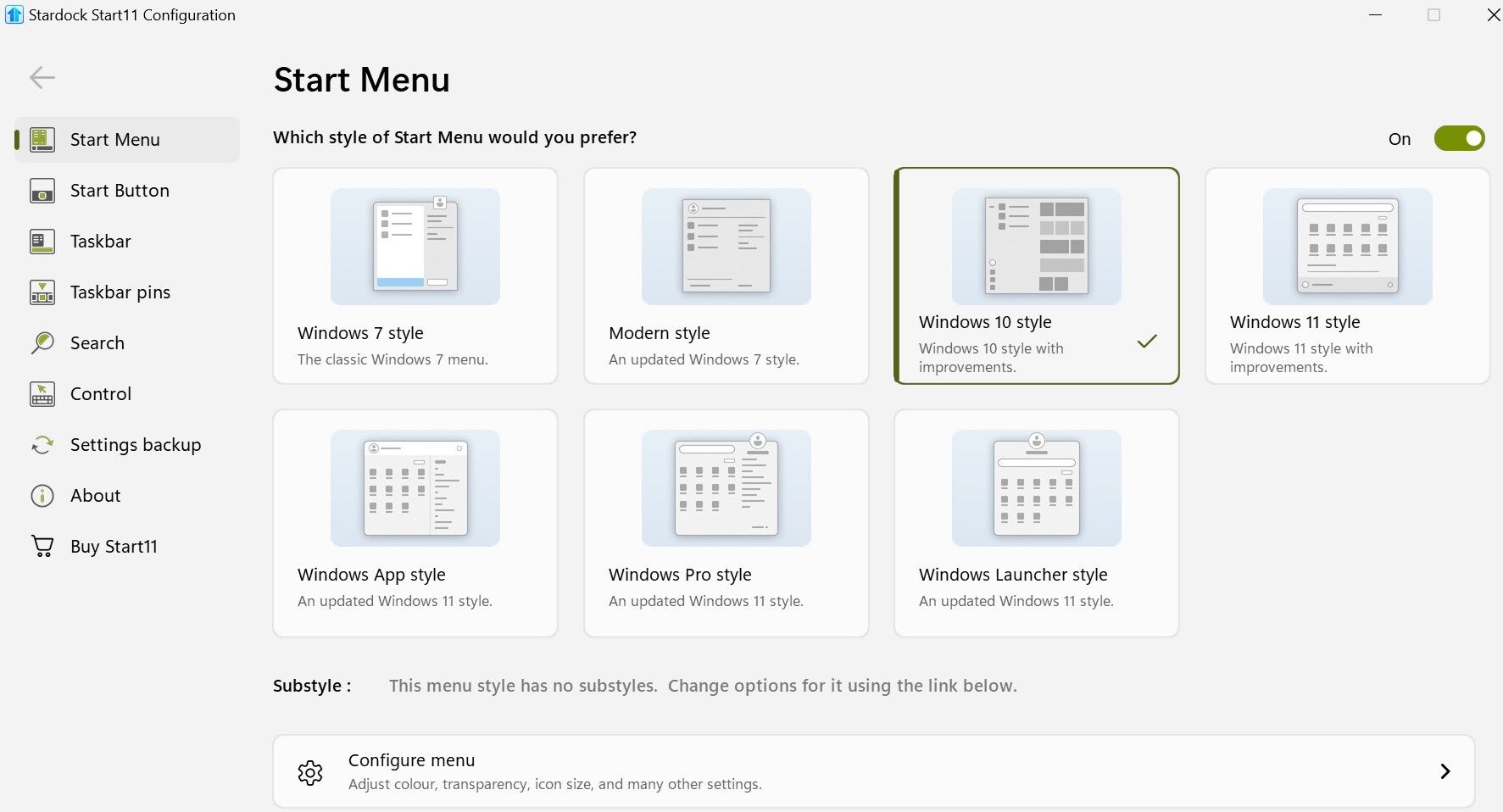 Stardock Start11 Configuration

Start Menu
Start Button
Taskbar
Taskbar pins
Search
Control
Settings backup
About
Buy Start11

Start Menu

Which style of Start Menu would you prefer?

On

Windows 7 style
The classic Windows 7 menu.

Modern style
An updated Windows 7 style.

Windows 10 style
Windows 10 style with improvements.

Windows 11 style
Windows 11 style with improvements.

Windows App style
An updated Windows 11 style.

Windows Pro style
An updated Windows 11 style.

Windows Launcher style
An updated Windows 11 style.

Substyle : This menu style has no substyles. Change options for it using the link below.

Configure menu
Adjust colour, transparency, icon size, and many other settings.