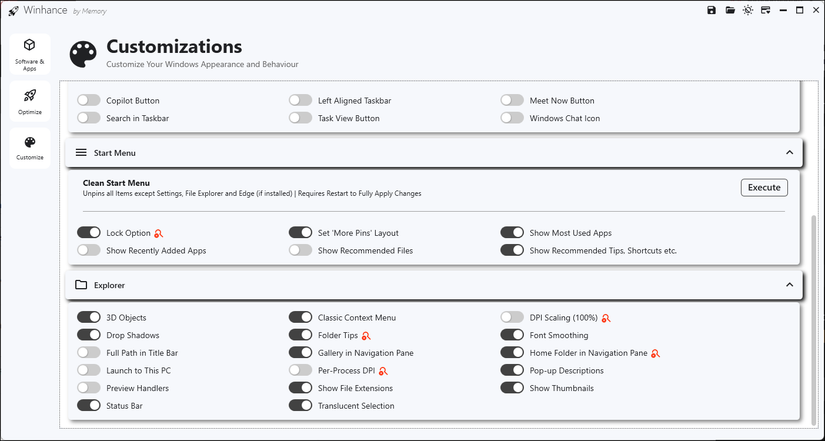 Winhance by Memory

Software & Apps

Optimize

Customize

Customizations
Customize Your Windows Appearance and Behaviour

Copilot Button
Search in Taskbar
Left Aligned Taskbar
Task View Button
Meet Now Button
Windows Chat Icon

Start Menu

Clean Start Menu
Unpins all Items except Settings, File Explorer and Edge (if installed) | Requires Restart to Fully Apply Changes
Execute

Lock Option
Show Recently Added Apps
Set 'More Pins' Layout
Show Recommended Files
Show Most Used Apps
Show Recommended Tips, Shortcuts etc.

Explorer

3D Objects
Drop Shadows
Full Path in Title Bar
Launch to This PC
Preview Handlers
Status Bar
Classic Context Menu
Folder Tips
Gallery in Navigation Pane
Per-Process DPI
Show File Extensions
Translucent Selection
DPI Scaling (100%)
Font Smoothing
Home Folder in Navigation Pane
Pop-up Descriptions
Show Thumbnails