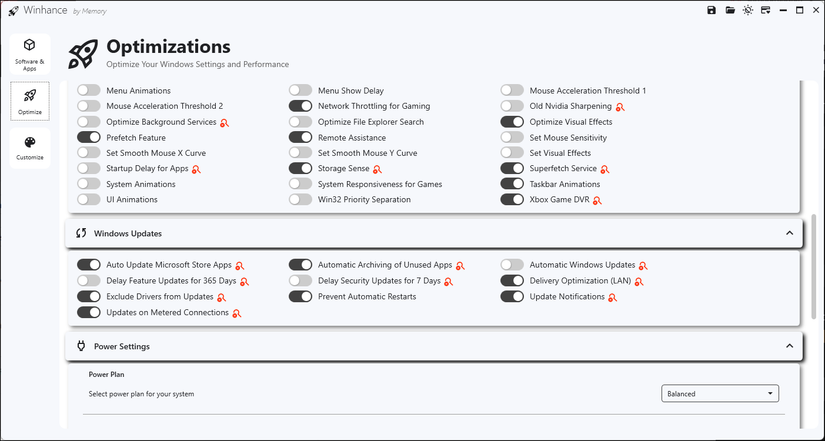 Winhance by Memory

Software & Apps

Optimize

Customize

Optimizations
Optimize Your Windows Settings and Performance

Menu Animations
Mouse Acceleration Threshold 2
Optimize Background Services
Prefetch Feature
Set Smooth Mouse X Curve
Startup Delay for Apps
System Animations
UI Animations

Menu Show Delay
Network Throttling for Gaming
Optimize File Explorer Search
Remote Assistance
Set Smooth Mouse Y Curve
Storage Sense
System Responsiveness for Games
Win32 Priority Separation

Mouse Acceleration Threshold 1
Old Nvidia Sharpening
Optimize Visual Effects
Set Mouse Sensitivity
Set Visual Effects
Superfetch Service
Taskbar Animations
Xbox Game DVR

Windows Updates

Auto Update Microsoft Store Apps
Delay Feature Updates for 365 Days
Exclude Drivers from Updates
Updates on Metered Connections

Automatic Archiving of Unused Apps
Delay Security Updates for 7 Days
Prevent Automatic Restarts

Automatic Windows Updates
Delivery Optimization (LAN)
Update Notifications

Power Settings

Power Plan
Select power plan for your system
Balanced