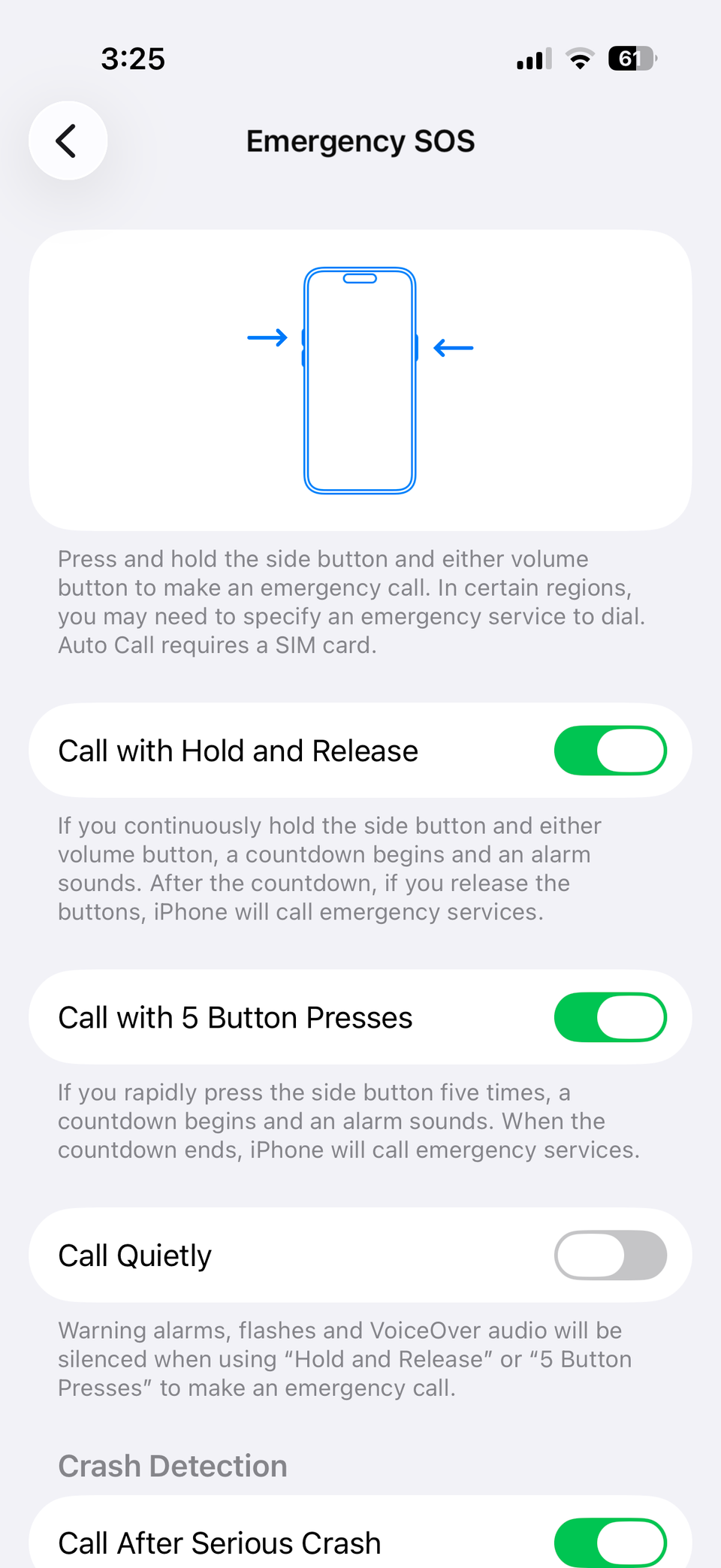 3:25

61

Emergency SOS

Press and hold the side button and either volume button to make an emergency call. In certain regions, you may need to specify an emergency service to dial. Auto Call requires a SIM card.

Call with Hold and Release

If you continuously hold the side button and either volume button, a countdown begins and an alarm sounds. After the countdown, if you release the buttons, iPhone will call emergency services.

Call with 5 Button Presses

If you rapidly press the side button five times, a countdown begins and an alarm sounds. When the countdown ends, iPhone will call emergency services.

Call Quietly

Warning alarms, flashes and VoiceOver audio will be silenced when using “Hold and Release” or “5 Button Presses” to make an emergency call.

Crash Detection

Call After Serious Crash